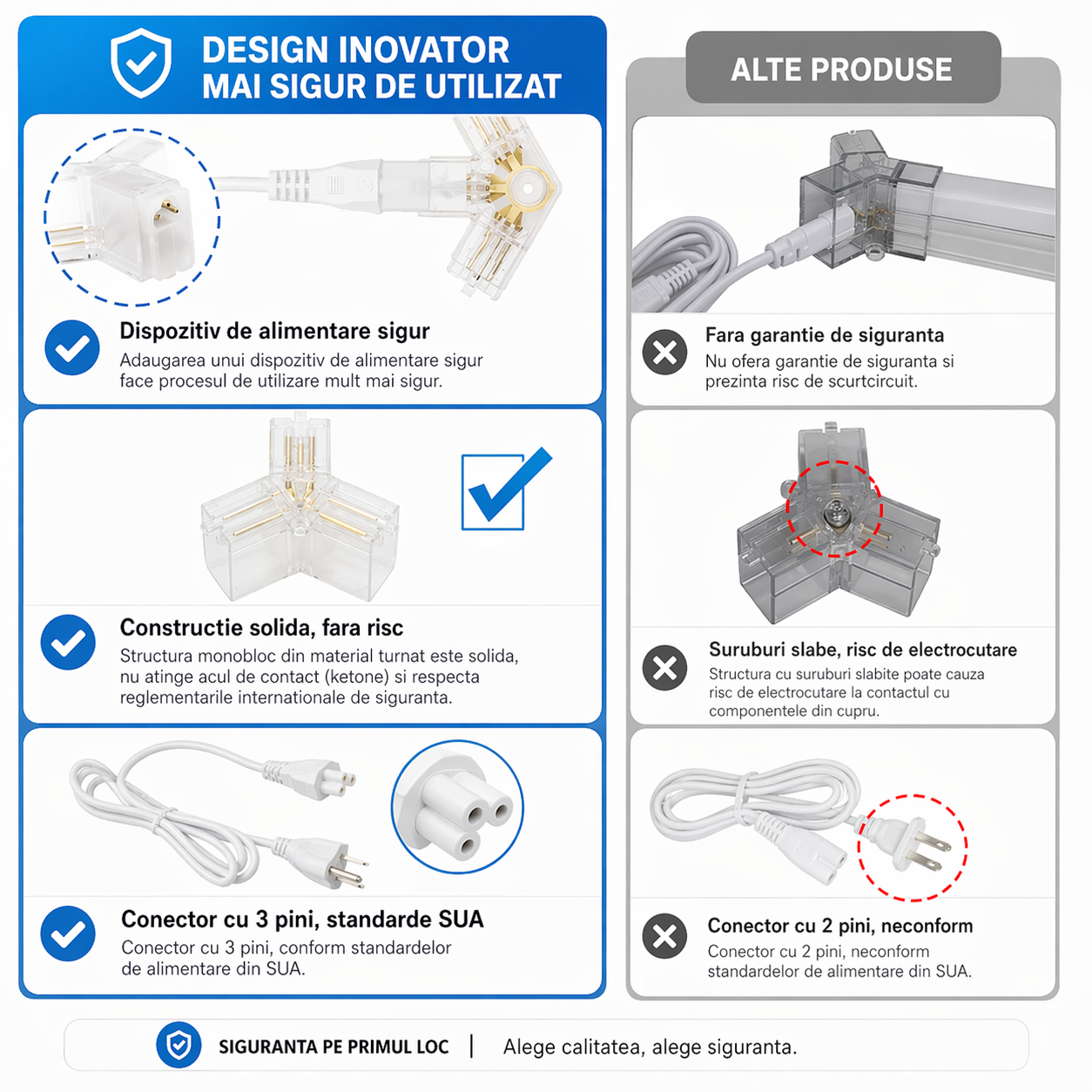 DESIGN INOVATOR
MAI SIGUR DE UTILIZAT

Dispozitiv de alimentare sigur
Adaugarea unui dispozitiv de alimentare sigur face procesul de utilizare mult mai sigur.

Constructie solida, fara risc
Structura monobloc din material turnat este solida, nu atinge acul de contact (ketone) si respecta reglementarile internationale de siguranta.

Conector cu 3 pini, standarde SUA
Conector cu 3 pini, conform standardelor de alimentare din SUA.

ALTE PRODUSE

Fara garantie de siguranta
Nu ofera garantie de siguranta si prezinta risc de scurtcircuit.

Suruburi slabe, risc de electrocutare
Structura cu suruburi slabite poate cauza risc de electrocutare la contactul cu componentele din cupru.

Conector cu 2 pini, neconform
Conector cu 2 pini, neconform standardelor de alimentare din SUA.

SIGURANTA PE PRIMUL LOC | Alege calitatea, alege siguranta.