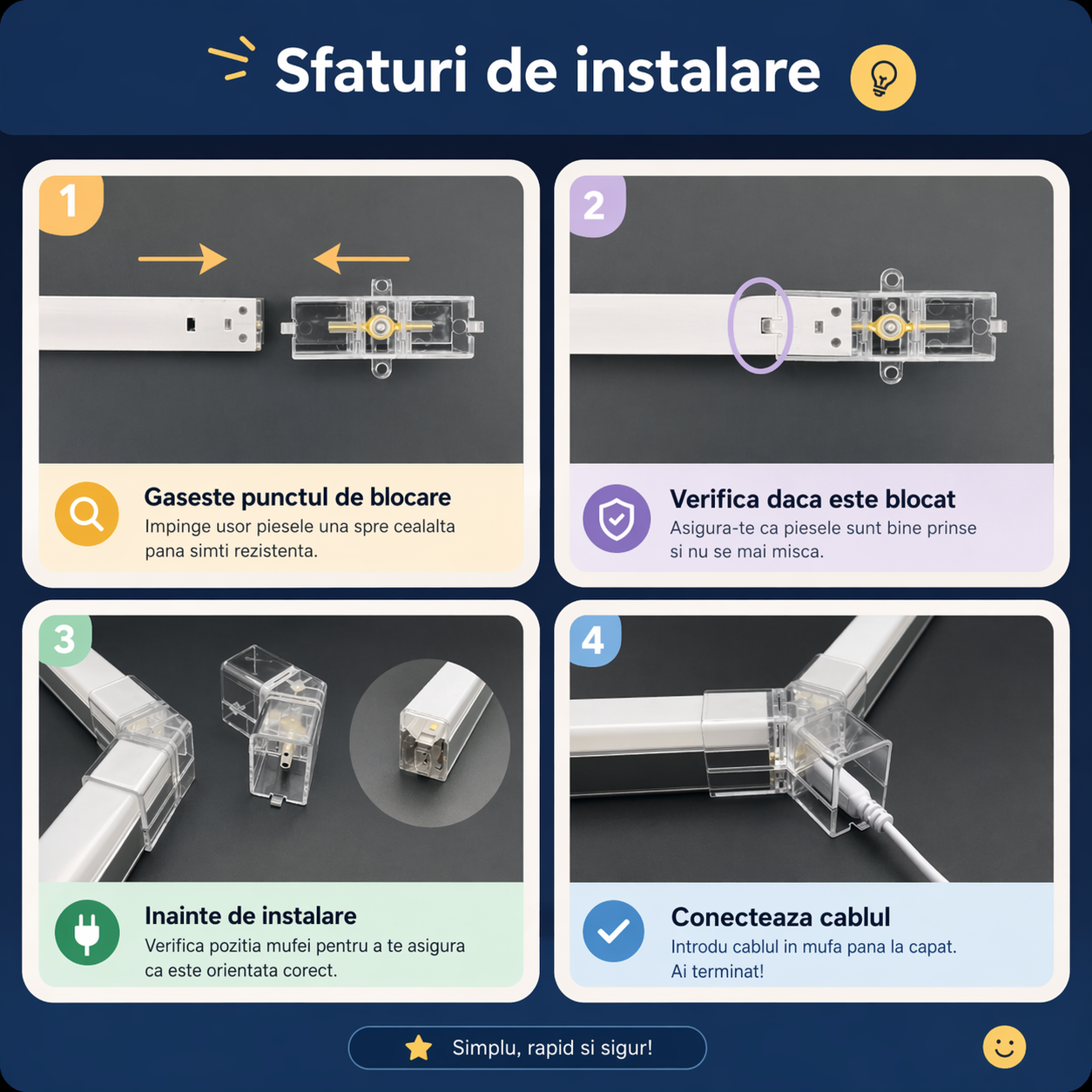 Sfaturi de instalare

1

Gaseste punctul de blocare
Impinge usor piesele una spre cealalta pana simti rezistenta.

2

Verifica daca este blocat
Asigura-te ca piesele sunt bine prinse si nu se mai misca.

3

Inainte de instalare
Verifica pozitia mufei pentru a te asigura ca este orientata corect.

4

Conecteaza cablul
Introdu cablul in mufa pana la capat. Ai terminat!

Simplu, rapid si sigur!